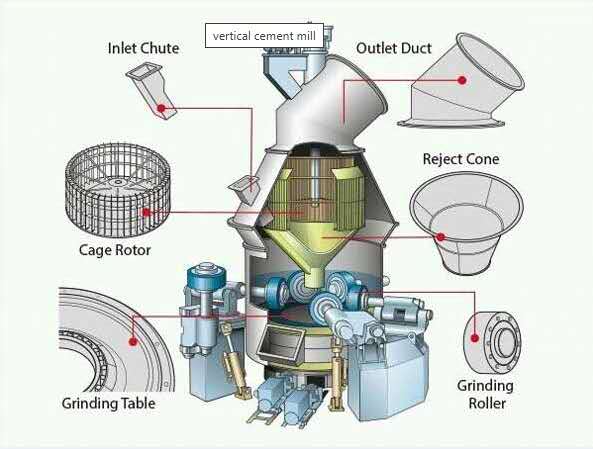 vertical cement mill

Inlet Chute

Outlet Duct

Reject Cone

Cage Rotor

Grinding Table

Grinding Roller